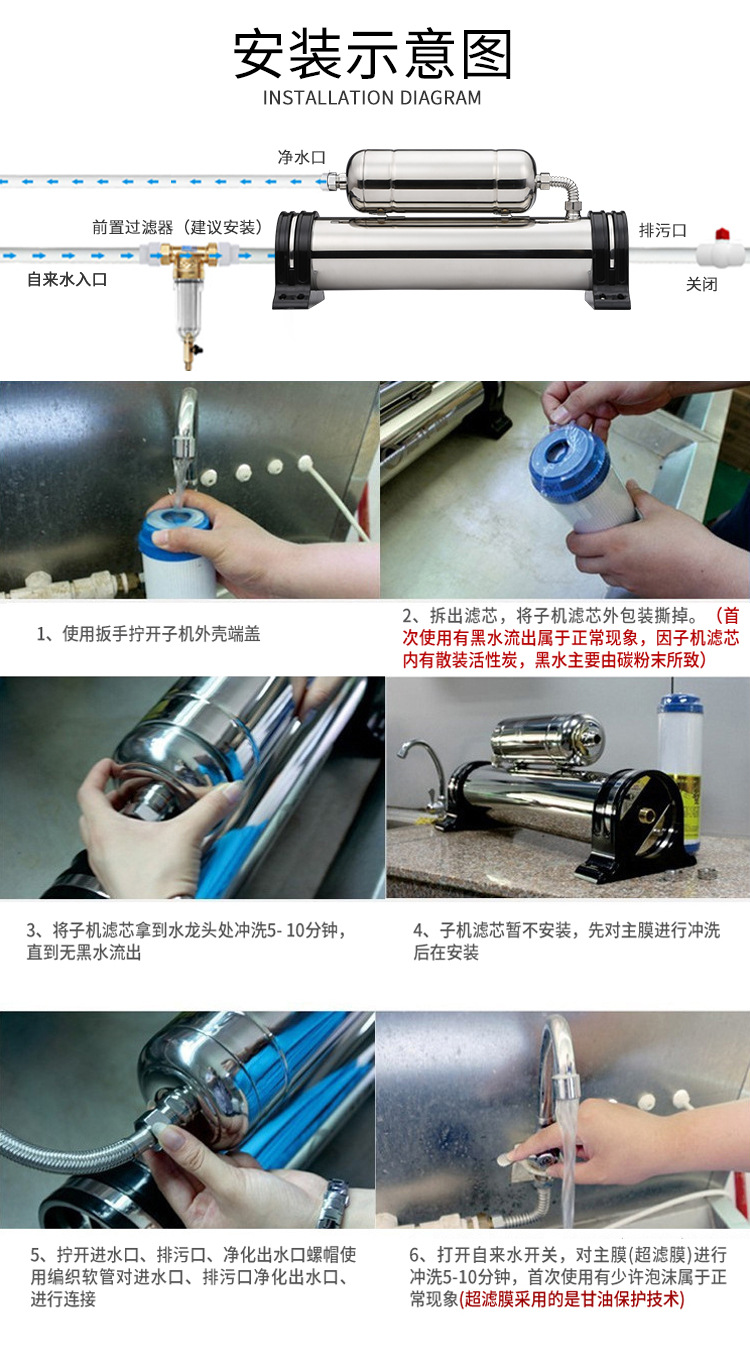 安装示意图
INSTALLATION DIAGRAM

净水口

前置过滤器（建议安装）

自来水入口

排污口

关闭

1、使用扳手拧开子机外壳端盖

2、拆出滤芯，将子机滤芯外包装撕掉。（首次使用有黑水流出属于正常现象，因子机滤芯内有散装活性炭，黑水主要由碳粉末所致）

3、将子机滤芯拿到水龙头处冲洗5- 10分钟，直到无黑水流出

4、子机滤芯暂不安装，先对主膜进行冲洗后在安装

5、拧开进水口、排污口、净化出水口螺帽使用编织软管对进水口、排污口净化出水口、进行连接

6、打开自来水开关，对主膜(超滤膜)进行冲洗5-10分钟，首次使用有少许泡沫属于正常现象(超滤膜采用的是甘油保护技术)