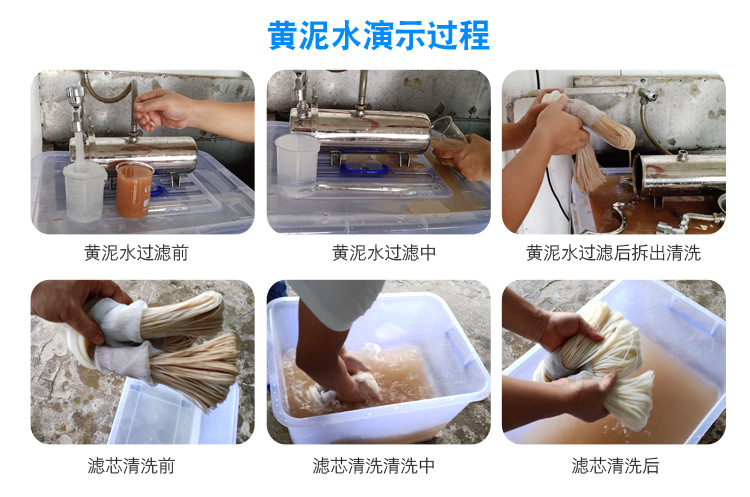 黄泥水演示过程

黄泥水过滤前

黄泥水过滤中

黄泥水过滤后拆出清洗

滤芯清洗前

滤芯清洗清洗中

滤芯清洗后