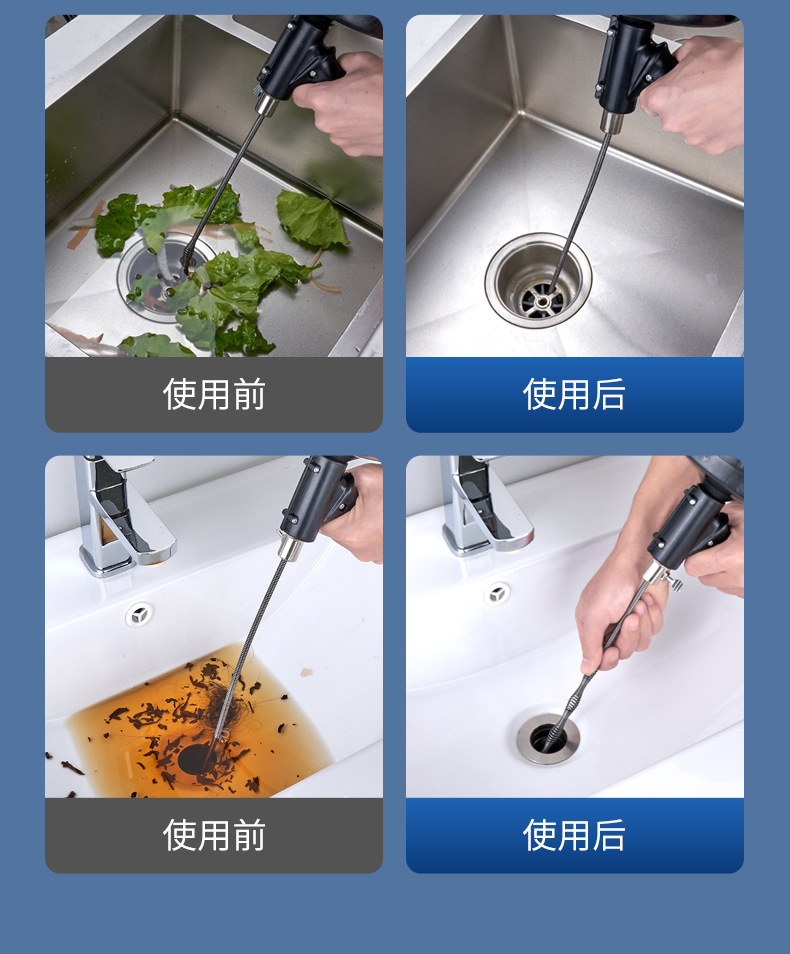 使用前

使用后

使用前

使用后